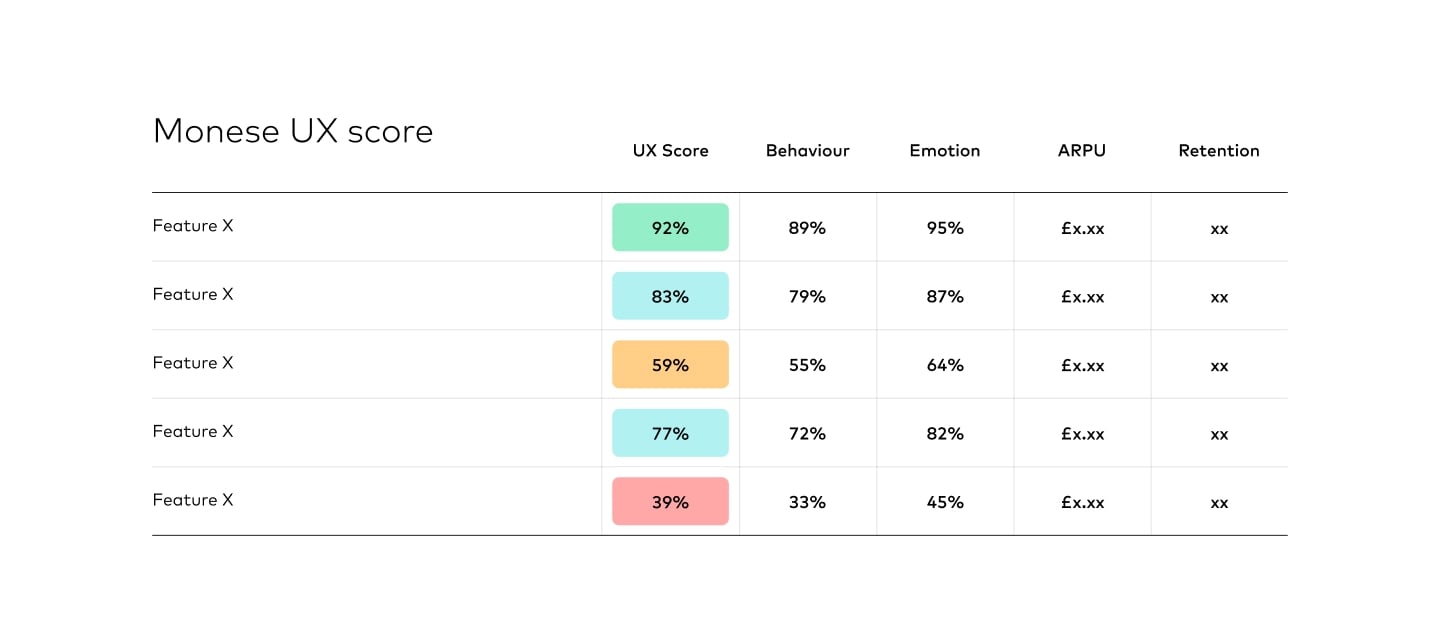 | Monese UX score | UX Score | Behaviour | Emotion | ARPU | Retention |
|---|---|---|---|---|---|
| Feature X | 92% | 89% | 95% | £x.xx | xx |
| Feature X | 83% | 79% | 87% | £x.xx | xx |
| Feature X | 59% | 55% | 64% | £x.xx | xx |
| Feature X | 77% | 72% | 82% | £x.xx | xx |
| Feature X | 39% | 33% | 45% | £x.xx | xx |